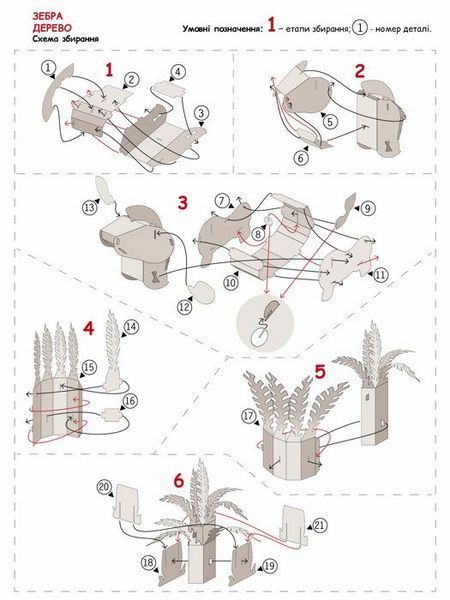 ЗЕБРА
ДЕРЕВО
Схема збирання

Умовні позначення: 1 – етапи збирання; ① – номер деталі.

1
①
②
④
③

2
⑤
⑥

3
⑬
⑦
⑨
⑧
⑩
⑪
⑫

4
⑭
⑮
⑯

5
⑰

6
⑳
㉑
⑱
⑲