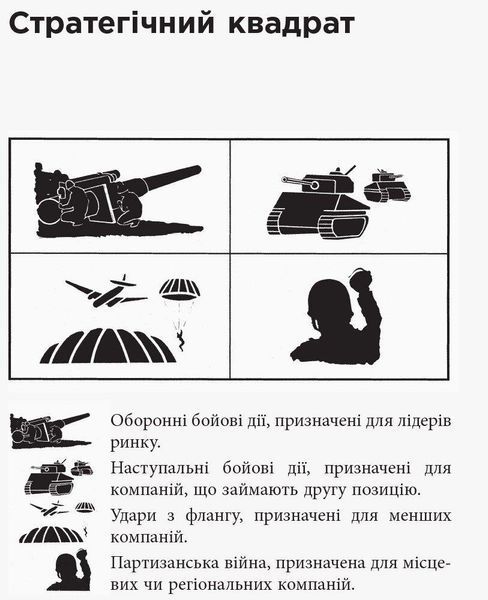 Стратегічний квадрат

Оборонні бойові дії, призначені для лідерів ринку.

Наступальні бойові дії, призначені для компаній, що займають другу позицію.

Удари з флангу, призначені для менших компаній.

Партизанська війна, призначена для місцевих чи регіональних компаній.